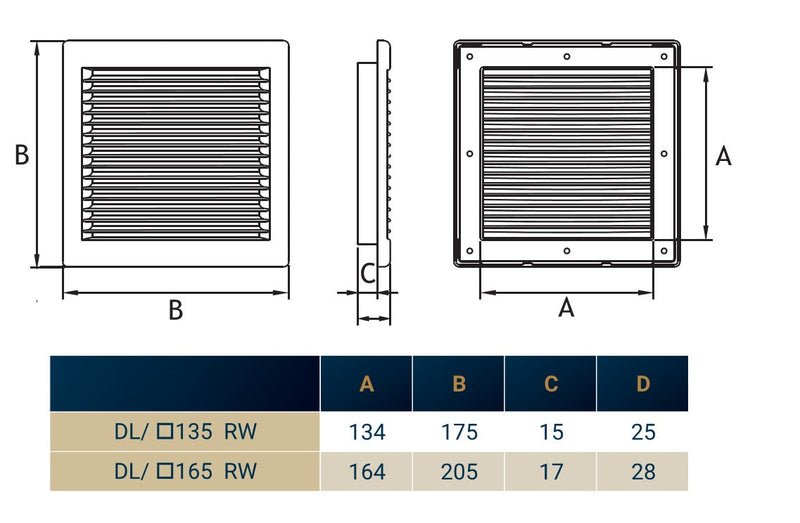 B

B

C

A

A

|  | A | B | C | D |
|---|---|---|---|---|
| DL/ □135 RW | 134 | 175 | 15 | 25 |
| DL/ □165 RW | 164 | 205 | 17 | 28 |