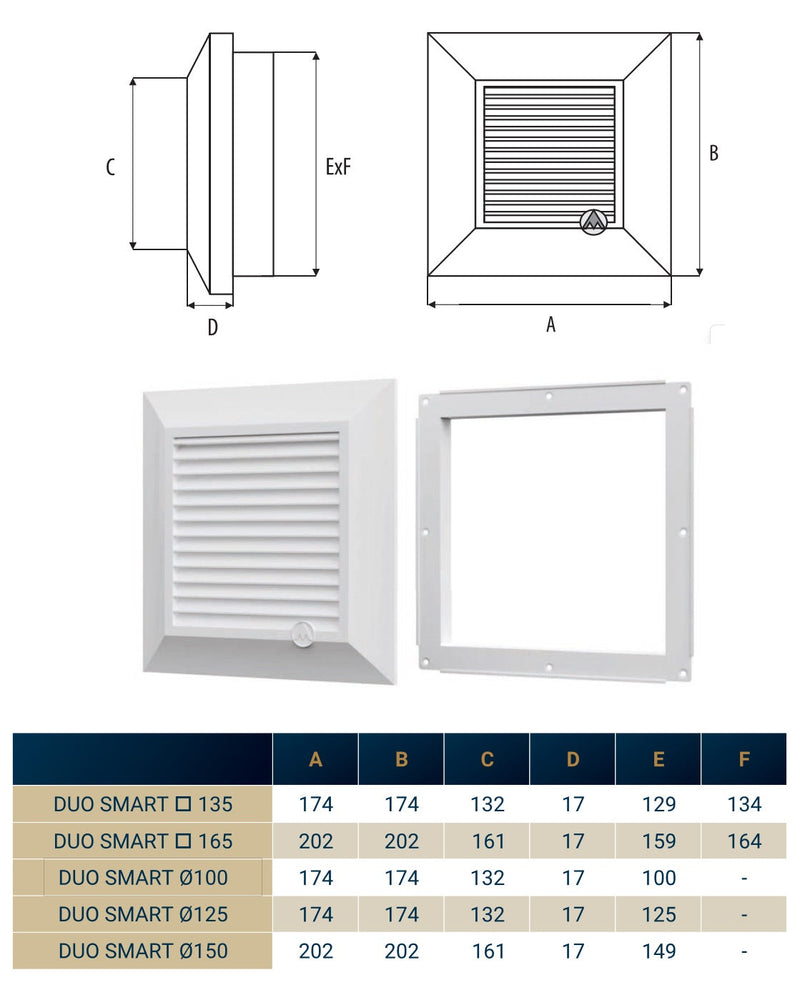 C

ExF

D

B

A

|  | A | B | C | D | E | F |
|---|---|---|---|---|---|---|
| DUO SMART □ 135 | 174 | 174 | 132 | 17 | 129 | 134 |
| DUO SMART □ 165 | 202 | 202 | 161 | 17 | 159 | 164 |
| DUO SMART Ø100 | 174 | 174 | 132 | 17 | 100 | - |
| DUO SMART Ø125 | 174 | 174 | 132 | 17 | 125 | - |
| DUO SMART Ø150 | 202 | 202 | 161 | 17 | 149 | - |