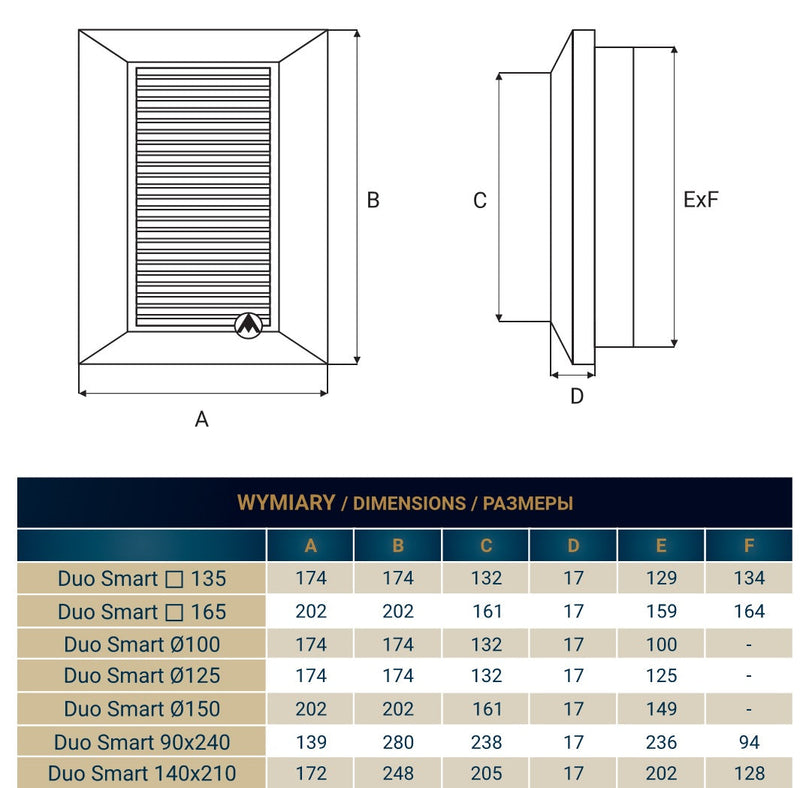 B

C

ExF

D

A

WYMIARY / DIMENSIONS / РАЗМЕРЫ

| | A | B | C | D | E | F |
|---|---|---|---|---|---|---|
| Duo Smart □ 135 | 174 | 174 | 132 | 17 | 129 | 134 |
| Duo Smart □ 165 | 202 | 202 | 161 | 17 | 159 | 164 |
| Duo Smart Ø100 | 174 | 174 | 132 | 17 | 100 | - |
| Duo Smart Ø125 | 174 | 174 | 132 | 17 | 125 | - |
| Duo Smart Ø150 | 202 | 202 | 161 | 17 | 149 | - |
| Duo Smart 90x240 | 139 | 280 | 238 | 17 | 236 | 94 |
| Duo Smart 140x210 | 172 | 248 | 205 | 17 | 202 | 128 |