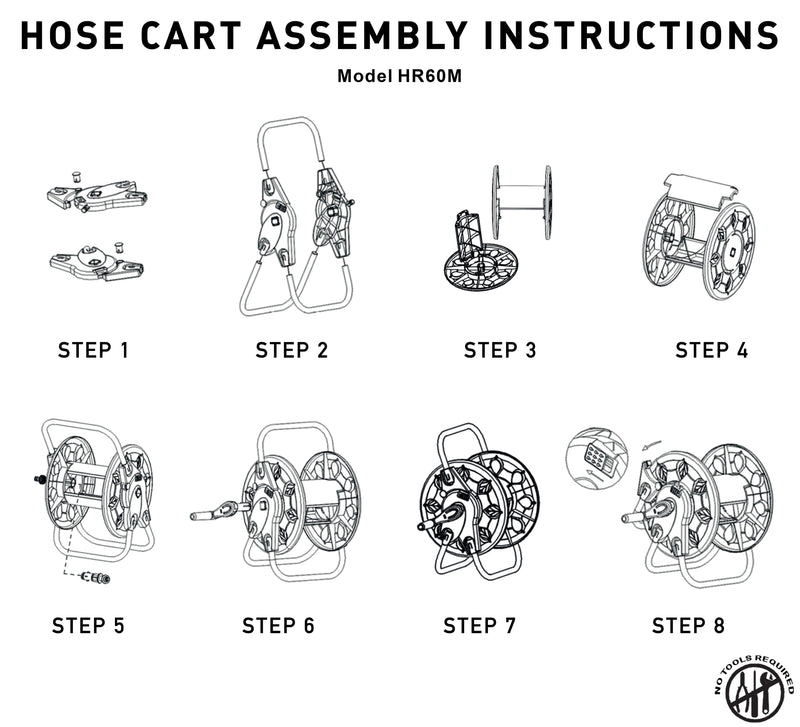 HOSE CART ASSEMBLY INSTRUCTIONS

Model HR60M

STEP 1

STEP 2

STEP 3

STEP 4

STEP 5

STEP 6

STEP 7

STEP 8

NO TOOLS REQUIRED