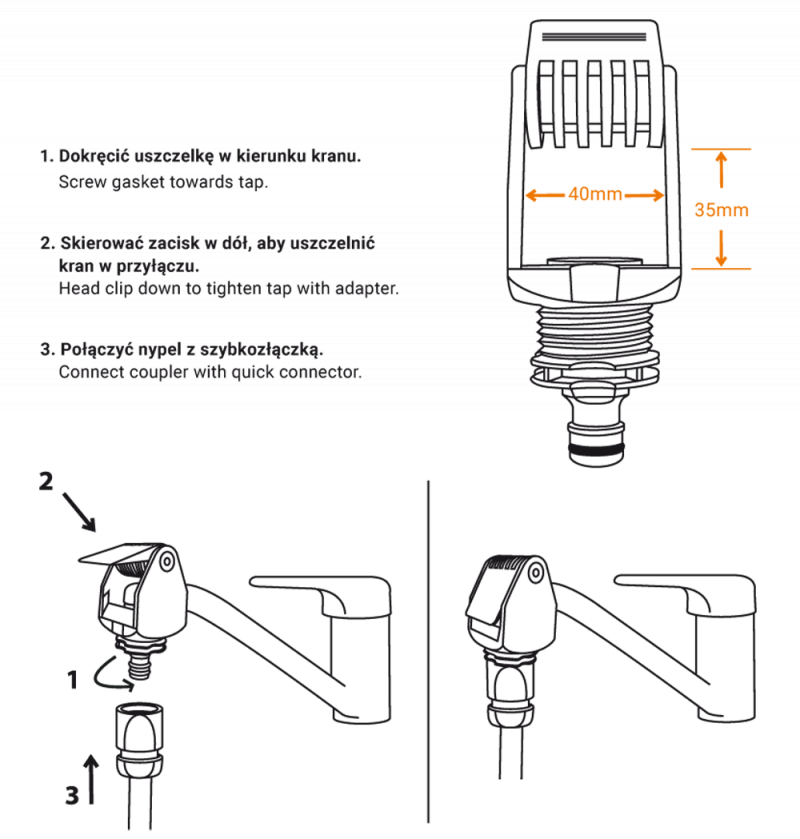 1. Dokręcić uszczelkę w kierunku kranu.
Screw gasket towards tap.

2. Skierować zacisk w dół, aby uszczelnić kran w przyłączu.
Head clip down to tighten tap with adapter.

3. Połączyć nypel z szybkozłączką.
Connect coupler with quick connector.

40mm

35mm

2

1

3